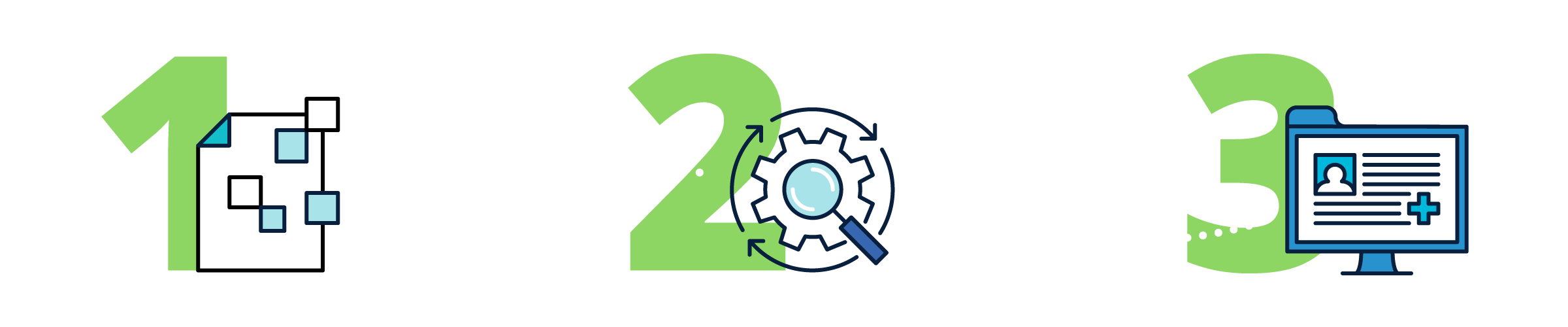 1

2

3