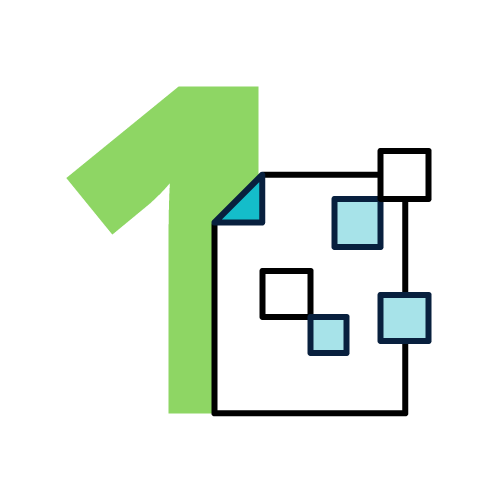 1