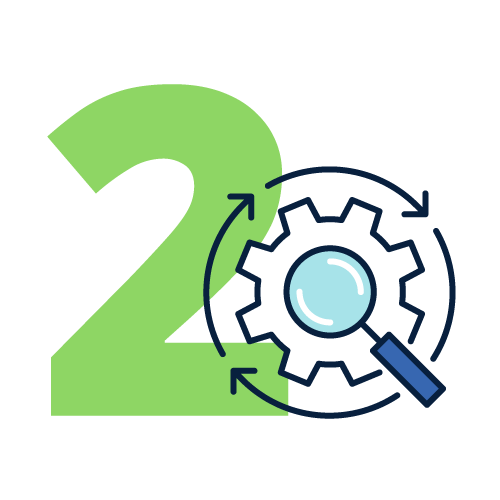 2