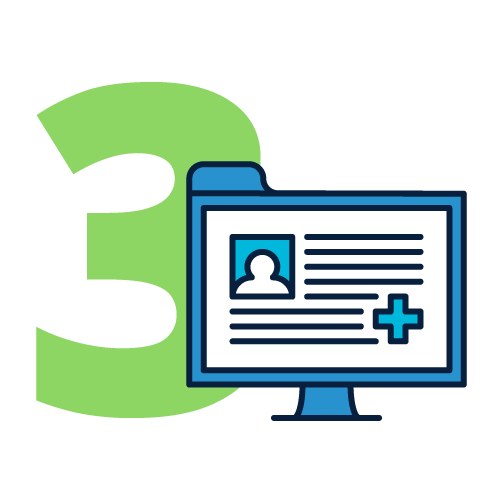 3